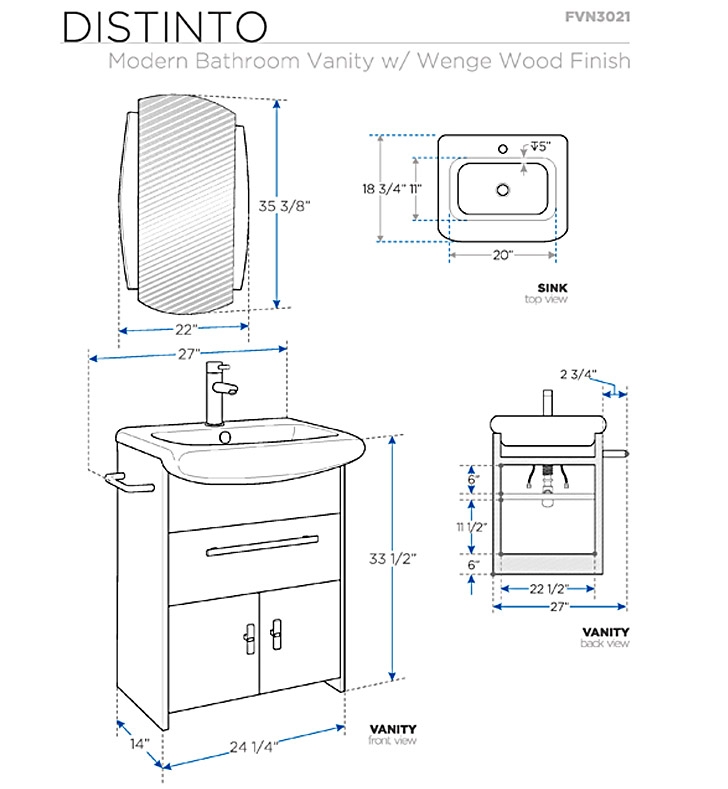 DISTINTO

FVN3021

Modern Bathroom Vanity w/ Wenge Wood Finish

35 3/8"

22"

18 3/4"

11"

5"

20"

SINK
top view

27"

33 1/2"

14"

24 1/4"

VANITY
front view

2 3/4"

6"

11 1/2"

6"

22 1/2"

27"

VANITY
back view